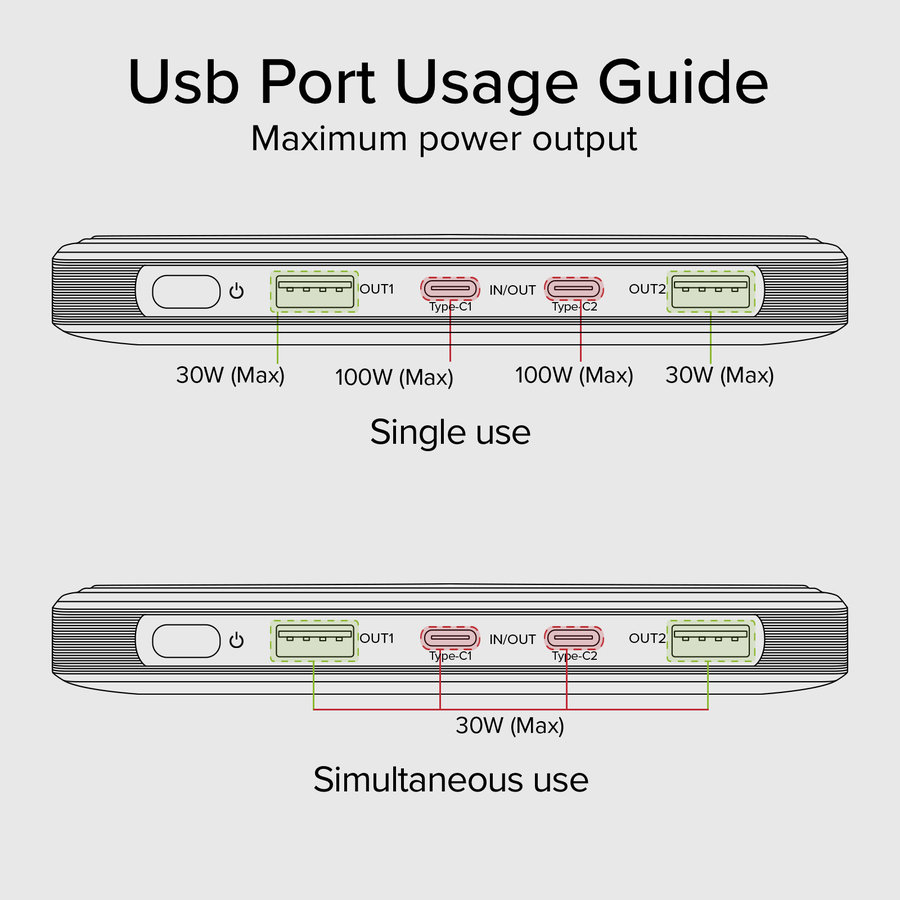 Usb Port Usage Guide

Maximum power output

OUT1 Type-C1 IN/OUT Type-C2 OUT2

30W (Max) 100W (Max) 100W (Max) 30W (Max)

Single use

OUT1 Type-C1 IN/OUT Type-C2 OUT2

30W (Max)

Simultaneous use