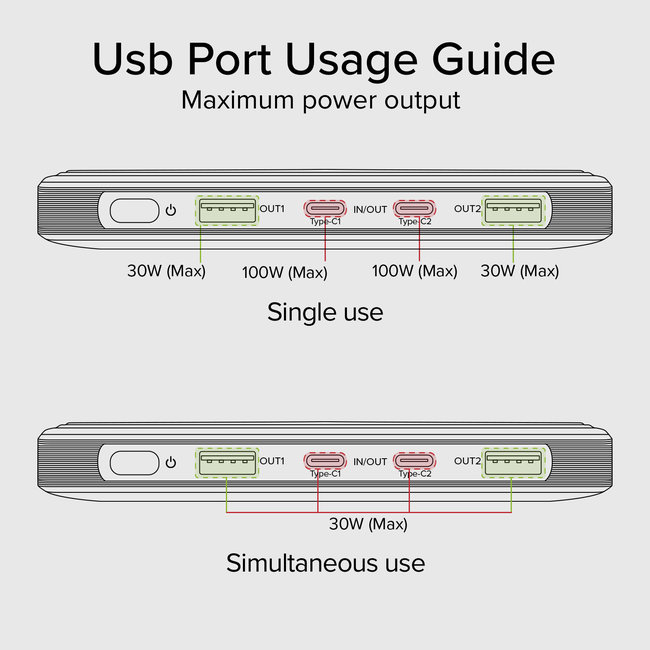 Usb Port Usage Guide
Maximum power output

OUT1 Type-C1 IN/OUT Type-C2 OUT2

30W (Max) 100W (Max) 100W (Max) 30W (Max)

Single use

OUT1 Type-C1 IN/OUT Type-C2 OUT2

30W (Max)

Simultaneous use